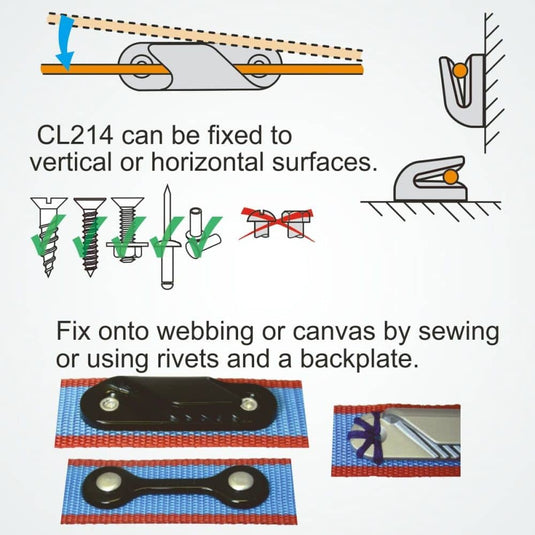 CL214 can be fixed to vertical or horizontal surfaces.

Fix onto webbing or canvas by sewing or using rivets and a backplate.