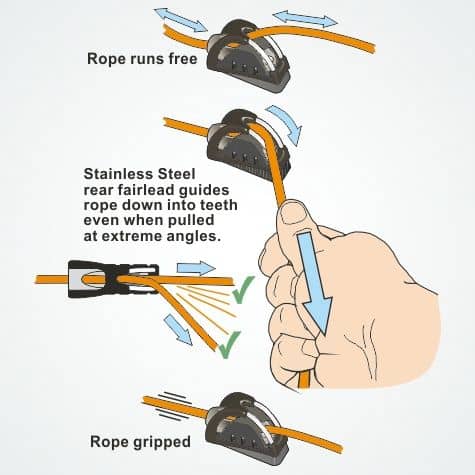 Rope runs free

Stainless Steel rear fairlead guides rope down into teeth even when pulled at extreme angles.

Rope gripped