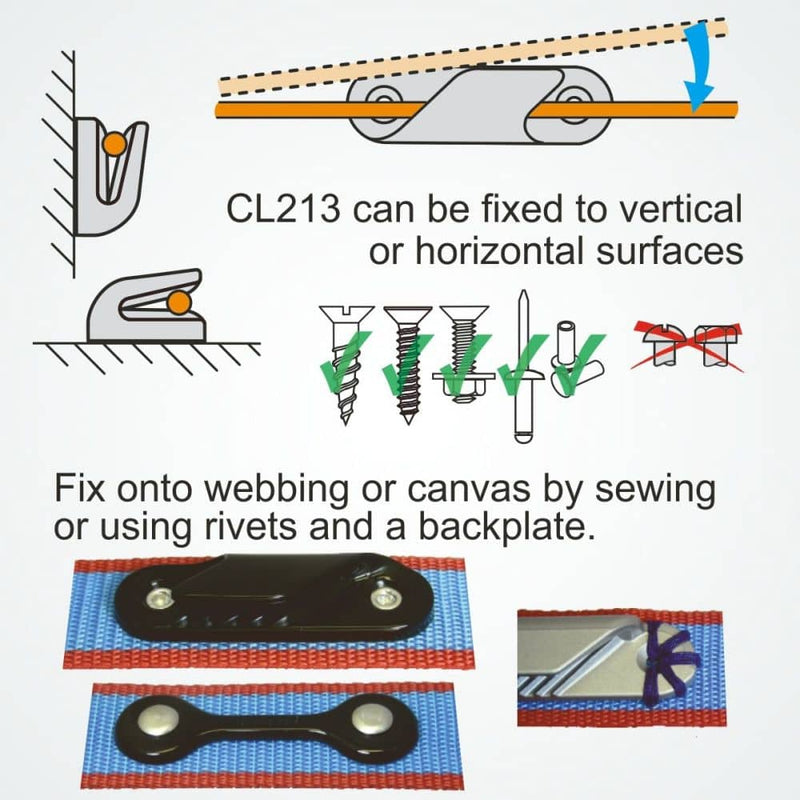 CL213 can be fixed to vertical or horizontal surfaces

Fix onto webbing or canvas by sewing or using rivets and a backplate.